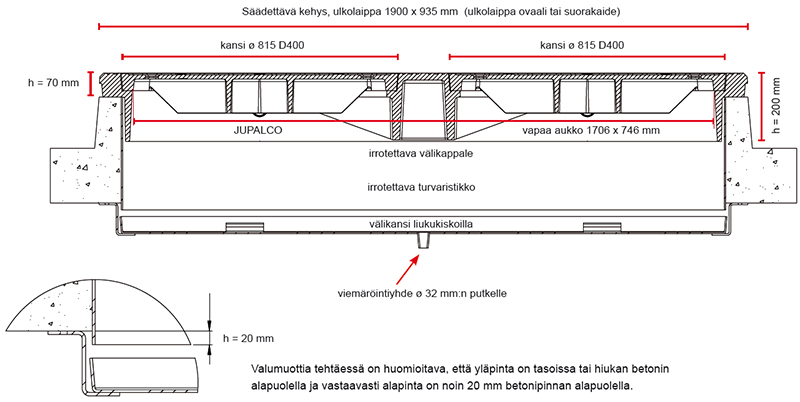 Säädettävä kehys, ulkolaippa 1900 x 935 mm (ulkolaippa ovaali tai suorakaide)

kansi ø 815 D400

kansi ø 815 D400

h = 70 mm

h = 200 mm

JUPALCO

vapaa aukko 1706 x 746 mm

irrotettava välikappale

irrotettava turvaristikko

välikansi liukukiskoilla

viemäröintiyhde ø 32 mm:n putkelle

h = 20 mm

Valumuottia tehtäessä on huomioitava, että yläpinta on tasoissa tai hiukan betonin alapuolella ja vastaavasti alapinta on noin 20 mm betonipinnan alapuolella.